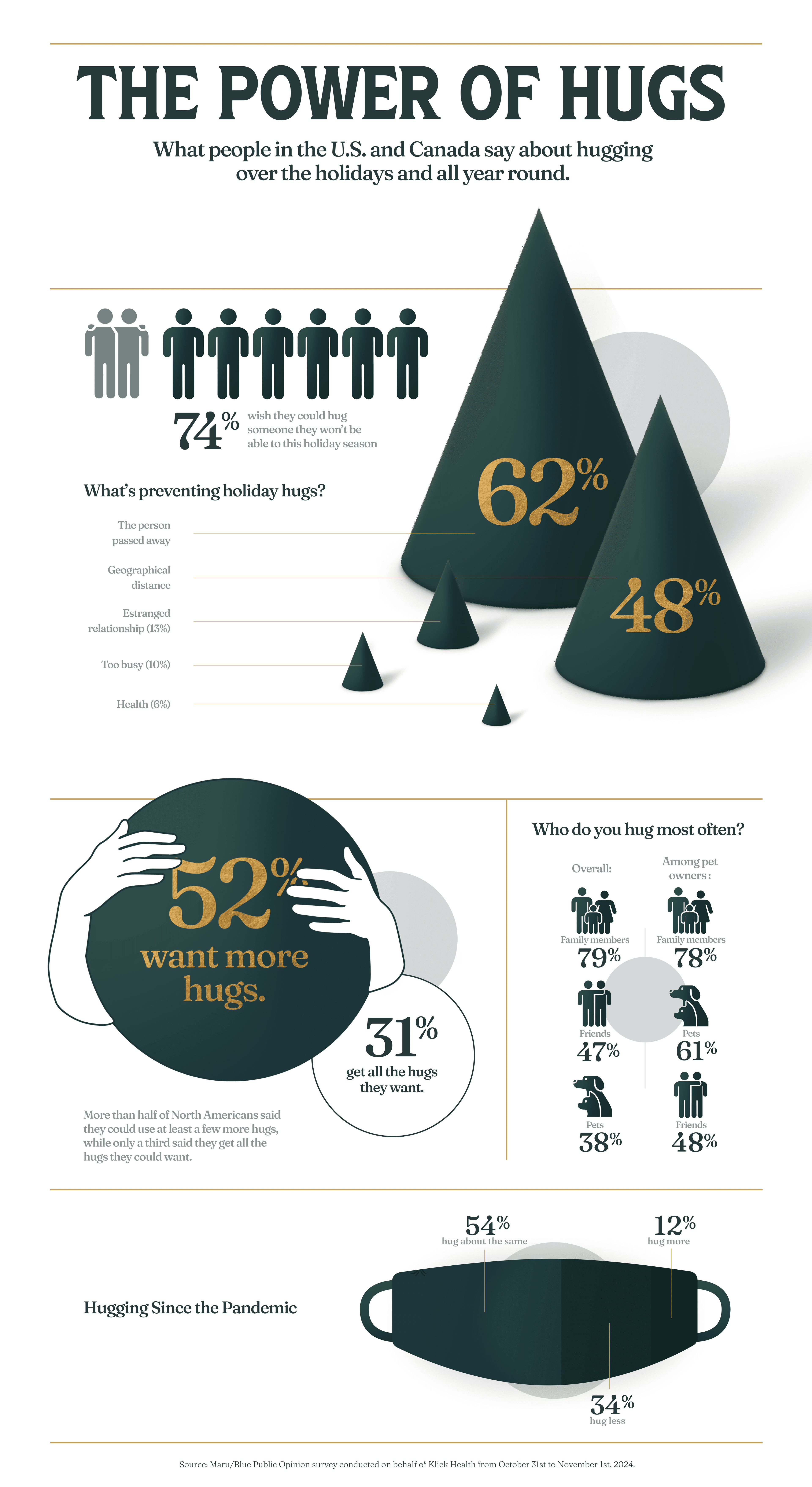 THE POWER OF HUGS

What people in the U.S. and Canada say about hugging over the holidays and all year round.

74% wish they could hug someone they won't be able to this holiday season

What's preventing holiday hugs?

The person passed away

Geographical distance

Estranged relationship (13%)

Too busy (10%)

Health (6%)

62%

48%

52% want more hugs.

31% get all the hugs they want.

More than half of North Americans said they could use at least a few more hugs, while only a third said they get all the hugs they could want.

Who do you hug most often?

Overall:

Family members 79%

Friends 47%

Pets 38%

Among pet owners:

Family members 78%

Pets 61%

Friends 48%

Hugging Since the Pandemic

54% hug about the same

12% hug more

34% hug less

Source: Maru/Blue Public Opinion survey conducted on behalf of Klick Health from October 31st to November 1st, 2024.